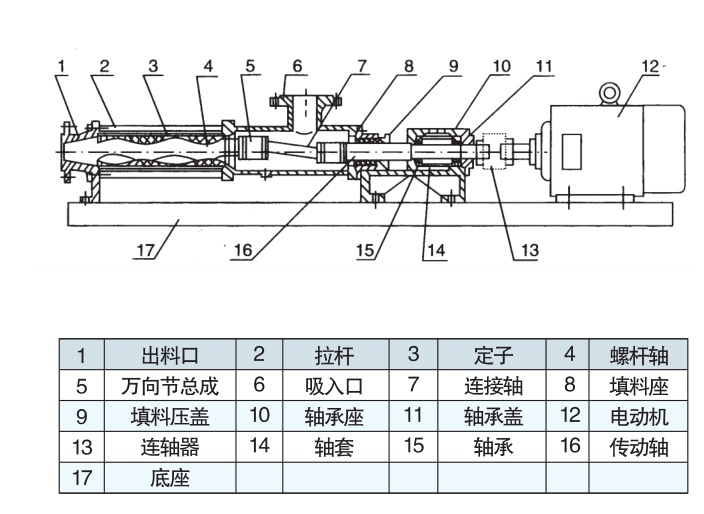 1 2 3 4 5 6 7 8 9 10 11 12

17 16 15 14 13

| 1 | 出料口 | 2 | 拉杆 | 3 | 定子 | 4 | 螺杆轴 |
|---|---|---|---|---|---|---|---|
| 5 | 万向节总成 | 6 | 吸入口 | 7 | 连接轴 | 8 | 填料座 |
| 9 | 填料压盖 | 10 | 轴承座 | 11 | 轴承盖 | 12 | 电动机 |
| 13 | 连轴器 | 14 | 轴套 | 15 | 轴承 | 16 | 传动轴 |
| 17 | 底座 | | | | | | |